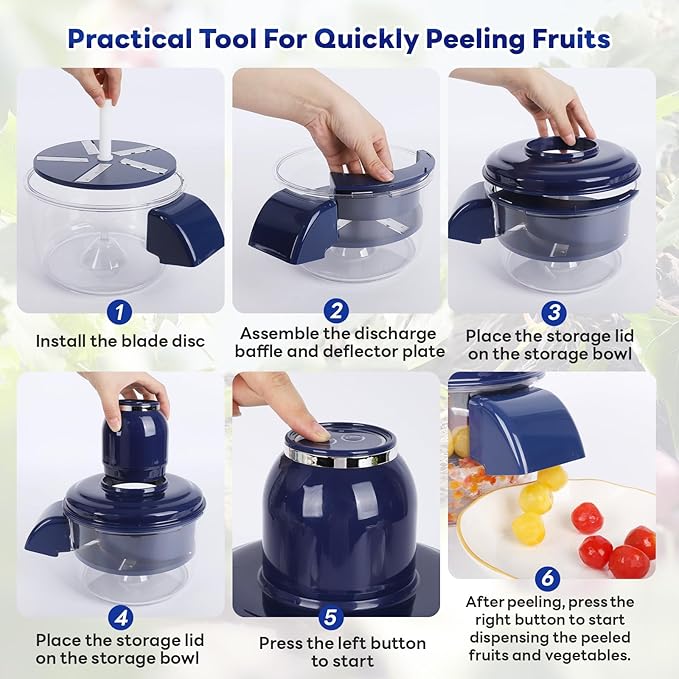 Practical Tool For Quickly Peeling Fruits

1
Install the blade disc

2
Assemble the discharge baffle and deflector plate

3
Place the storage lid on the storage bowl

4
Place the storage lid on the storage bowl

5
Press the left button to start

6
After peeling, press the right button to start dispensing the peeled fruits and vegetables.